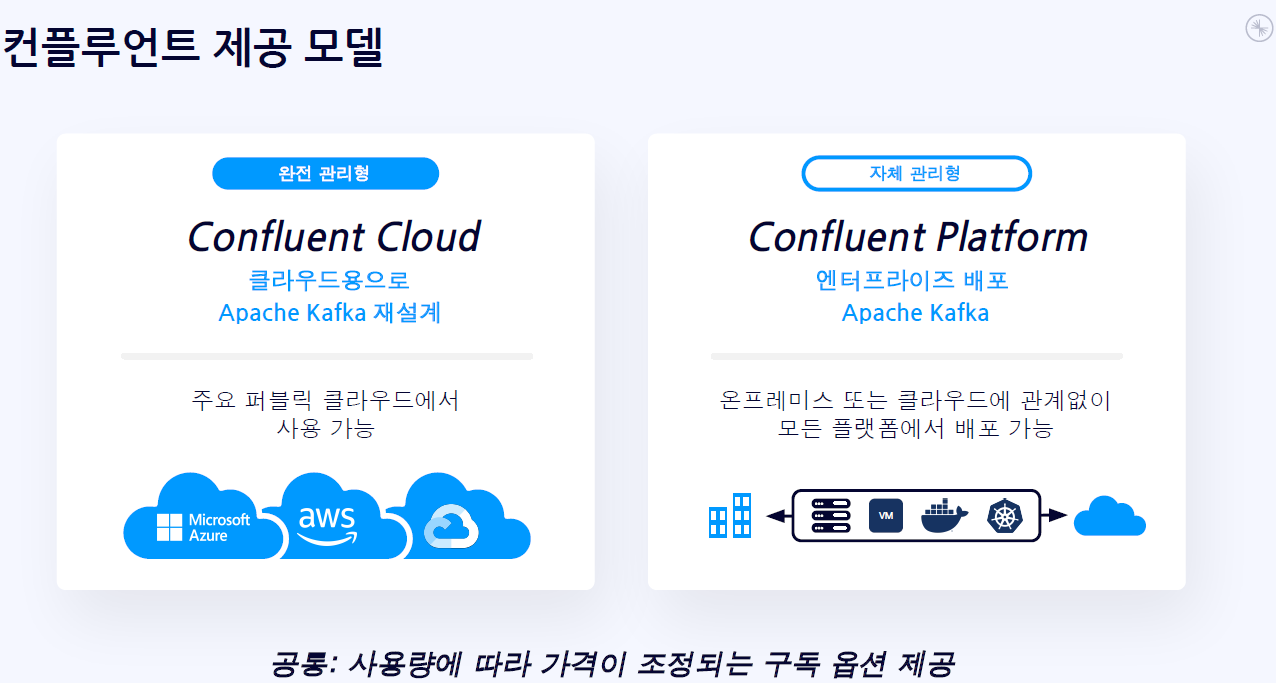 컨플루언트 제공 모델

완전 관리형

Confluent Cloud

클라우드용으로
Apache Kafka 재설계

주요 퍼블릭 클라우드에서
사용 가능

Microsoft Azure

aws

자체 관리형

Confluent Platform

엔터프라이즈 배포
Apache Kafka

온프레미스 또는 클라우드에 관계없이
모든 플랫폼에서 배포 가능

VM

공통: 사용량에 따라 가격이 조정되는 구독 옵션 제공